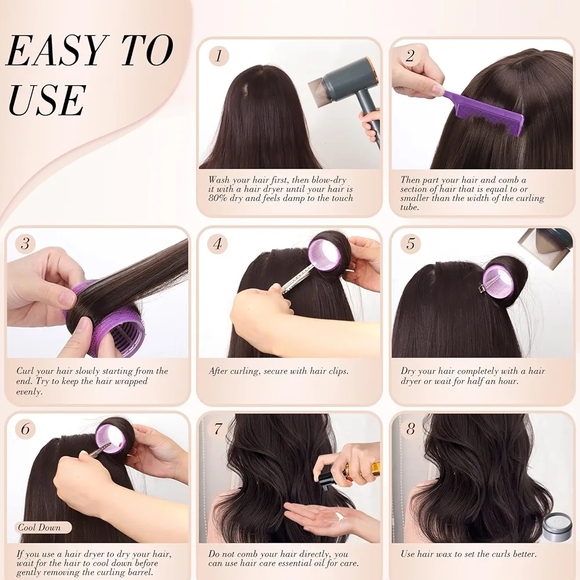 EASY TO USE

1

Wash your hair first, then blow-dry it with a hair dryer until your hair is 80% dry and feels damp to the touch

2

Then part your hair and comb a section of hair that is equal to or smaller than the width of the curling tube.

3

Curl your hair slowly starting from the end. Try to keep the hair wrapped evenly.

4

After curling, secure with hair clips.

5

Dry your hair completely with a hair dryer or wait for half an hour.

6

Cool Down

If you use a hair dryer to dry your hair, wait for the hair to cool down before gently removing the curling barrel.

7

Do not comb your hair directly, you can use hair care essential oil for care.

8

Use hair wax to set the curls better.